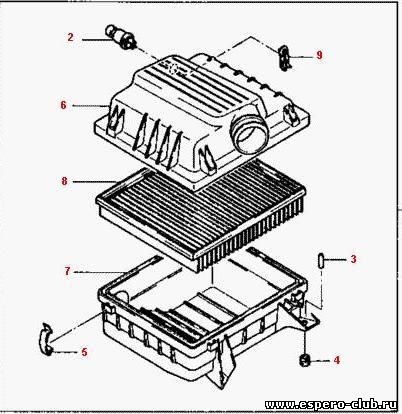 2
9
6
8
3
7
5
4
www.espero-club.ru