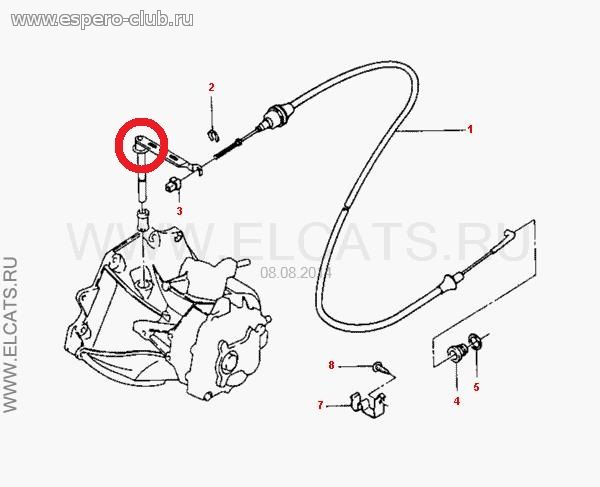 www.espero-club.ru

2

1

3

WWW.ELCATS.RU

08.08.2014

WWW.ELCATS.RU

8

7

4

5